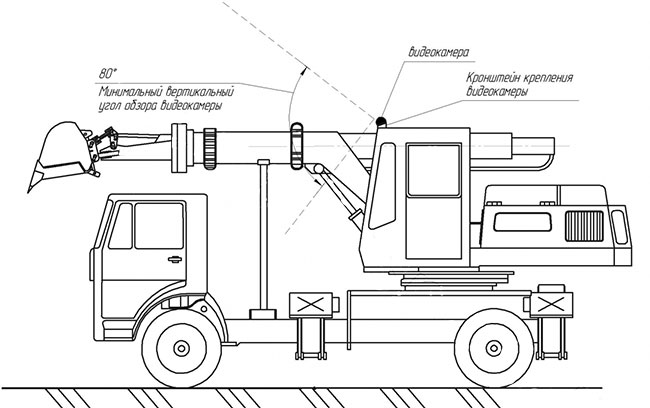 80°
Минимальный вертикальный угол обзора видеокамеры

видеокамера

Кронштейн крепления видеокамеры